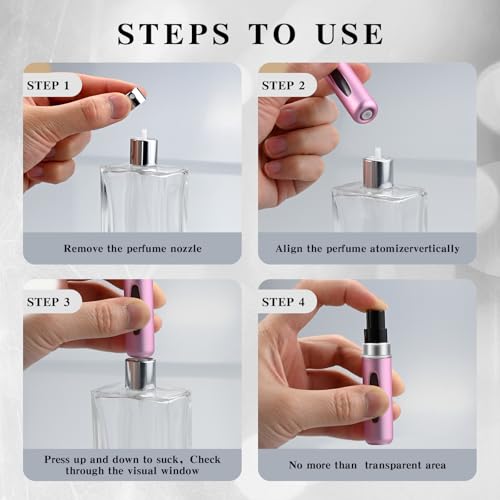 STEPS TO USE

STEP 1

Remove the perfume nozzle

STEP 2

Align the perfume atomizervertically

STEP 3

Press up and down to suck, Check through the visual window

STEP 4

No more than transparent area